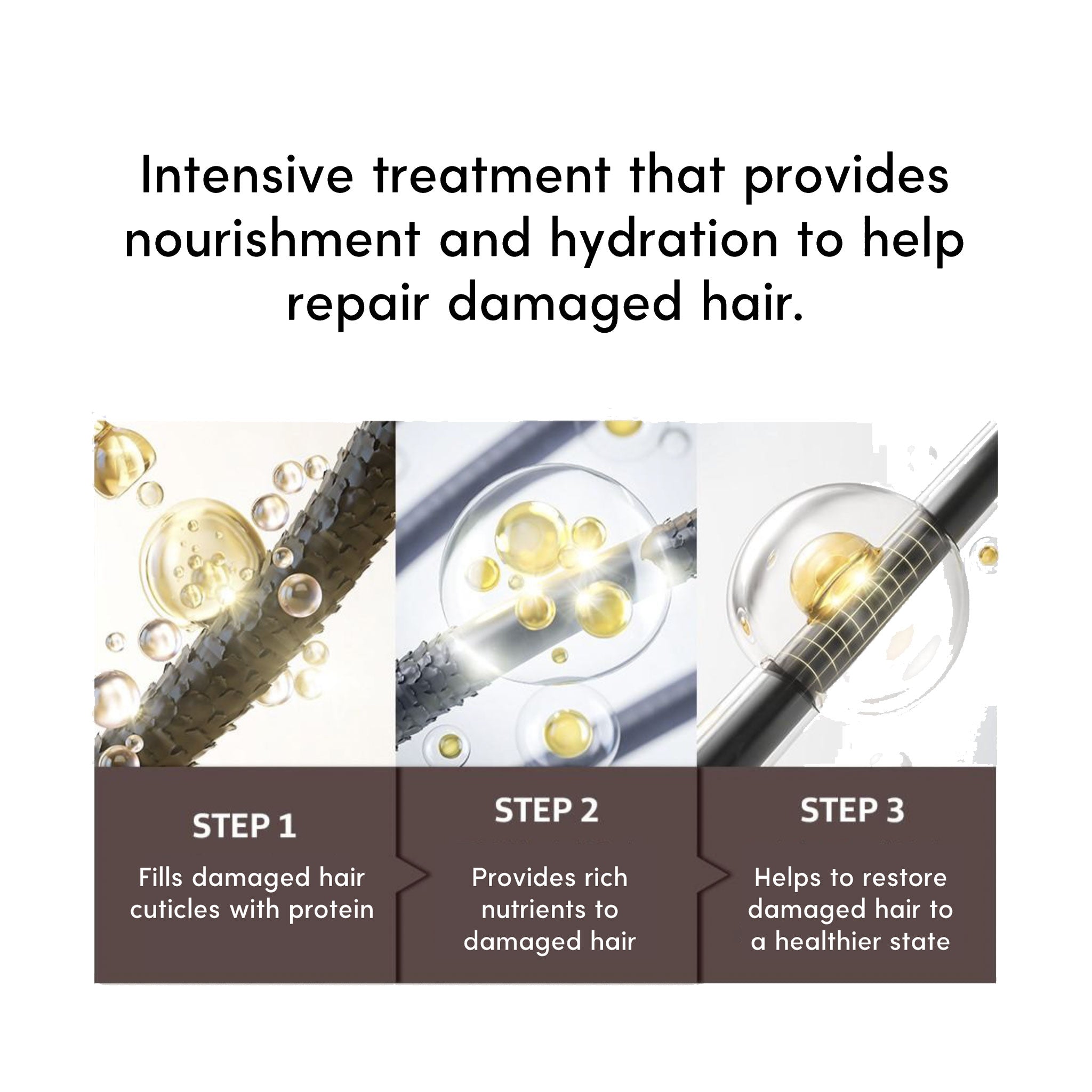 Intensive treatment that provides nourishment and hydration to help repair damaged hair.

STEP 1

Fills damaged hair cuticles with protein

STEP 2

Provides rich nutrients to damaged hair

STEP 3

Helps to restore damaged hair to a healthier state